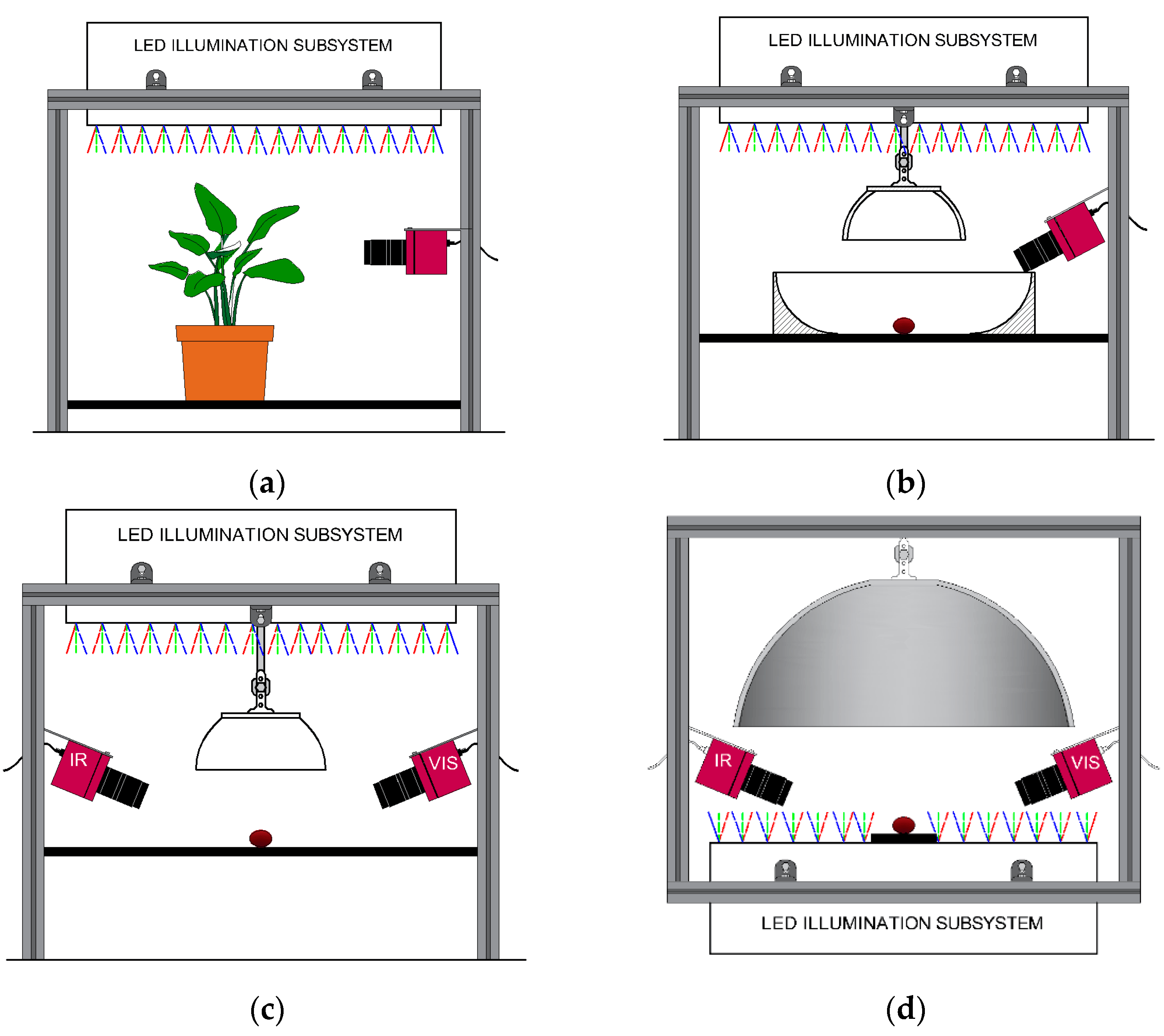 LED ILLUMINATION SUBSYSTEM

(a)

LED ILLUMINATION SUBSYSTEM

(b)

LED ILLUMINATION SUBSYSTEM

IR

VIS

(c)

IR

VIS

LED ILLUMINATION SUBSYSTEM

(d)